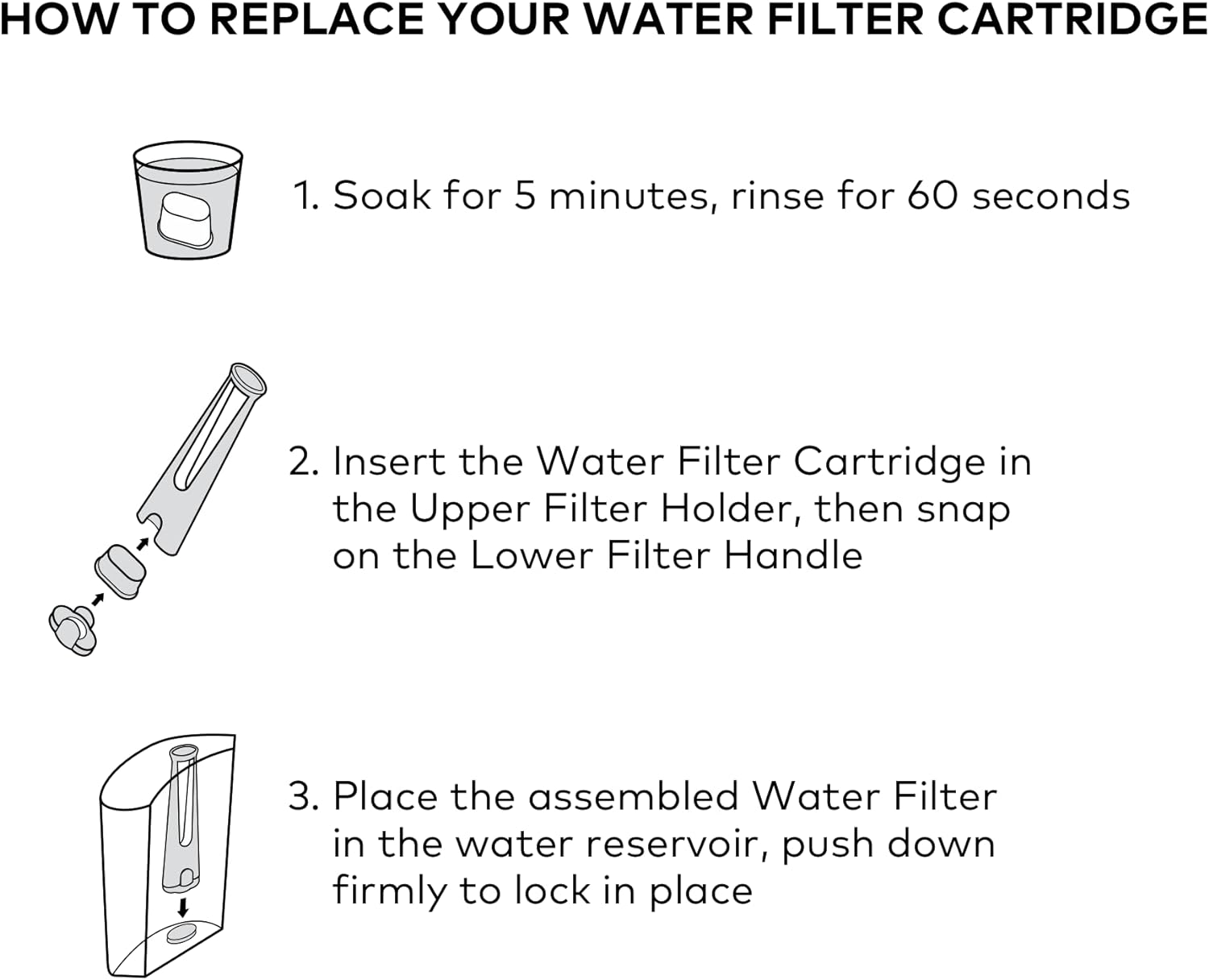 HOW TO REPLACE YOUR WATER FILTER CARTRIDGE

1. Soak for 5 minutes, rinse for 60 seconds

2. Insert the Water Filter Cartridge in the Upper Filter Holder, then snap on the Lower Filter Handle

3. Place the assembled Water Filter in the water reservoir, push down firmly to lock in place